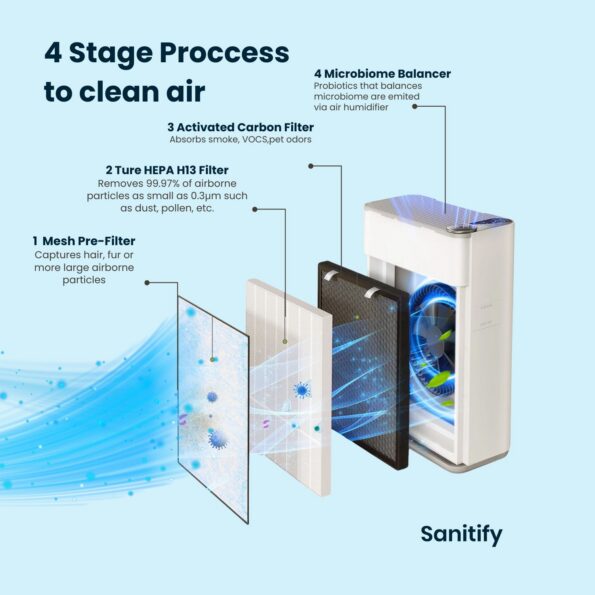 4 Stage Proccess to clean air

4 Microbiome Balancer
Probiotics that balances microbiome are emited via air humidifier

3 Activated Carbon Filter
Absorbs smoke, VOCS,pet odors

2 Ture HEPA H13 Filter
Removes 99.97% of airborne particles as small as 0.3μm such as dust, pollen, etc.

1 Mesh Pre-Filter
Captures hair, fur or more large airborne particles

Sanitify